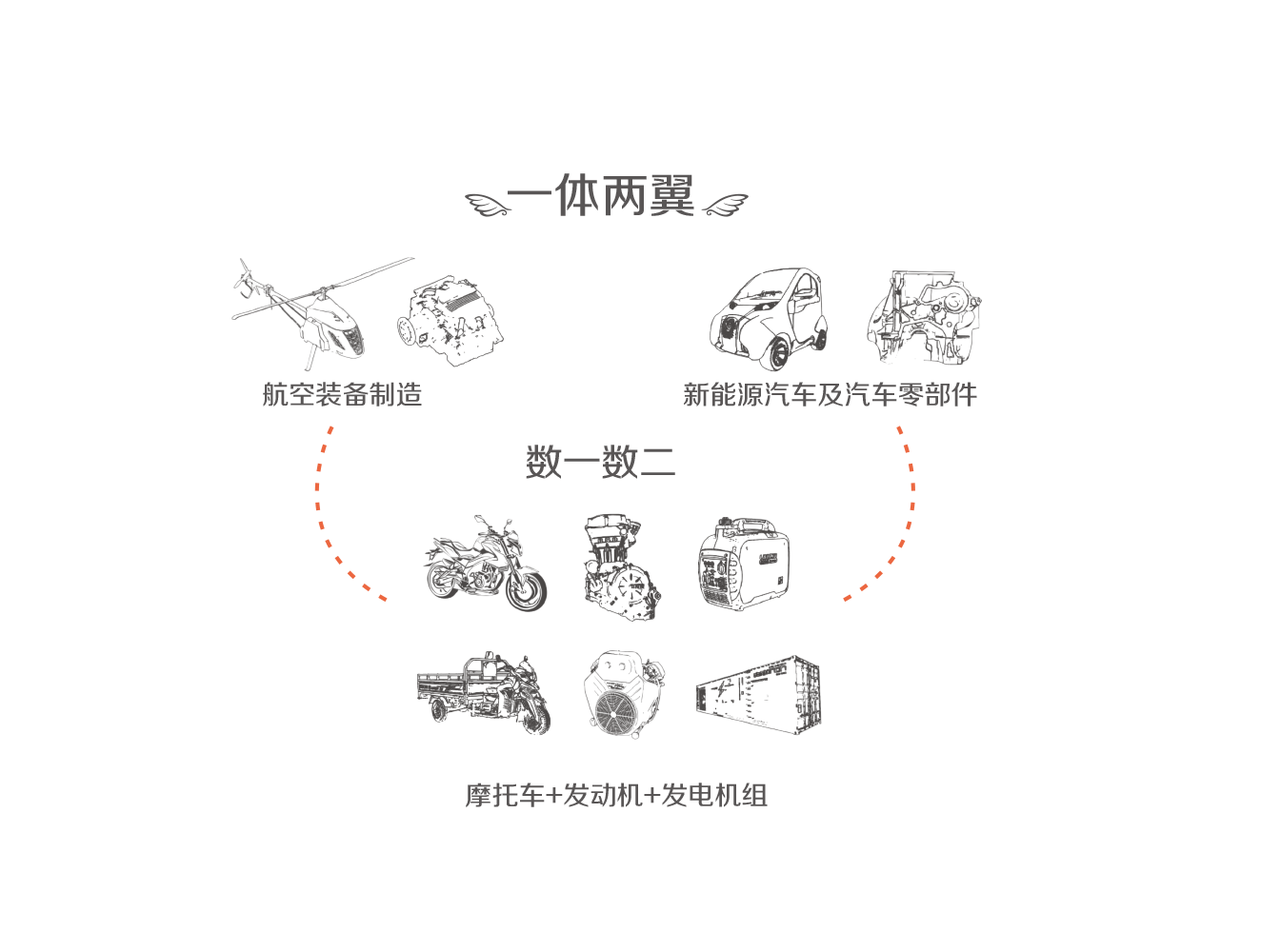 一体两翼

航空装备制造

新能源汽车及汽车零部件

数一数二

摩托车+发动机+发电机组